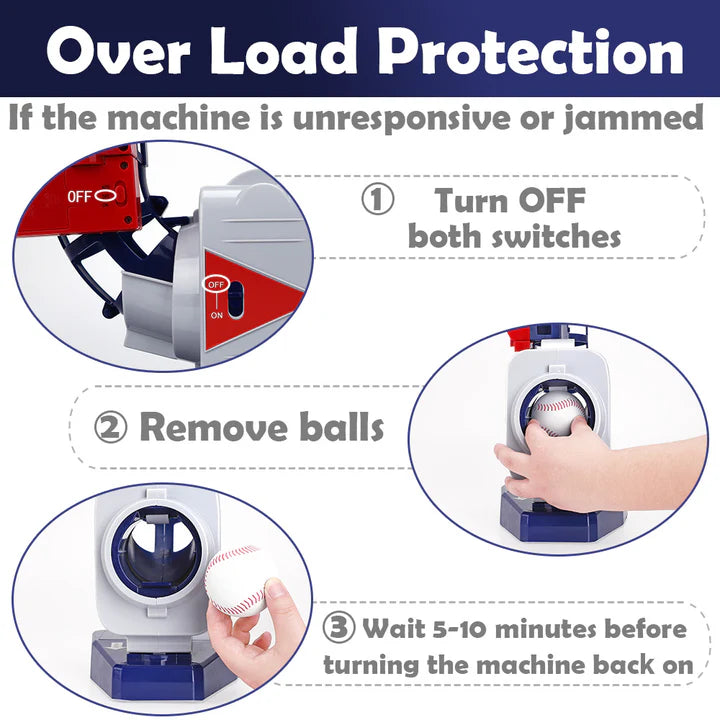 Over Load Protection

If the machine is unresponsive or jammed

OFF

OFF
ON

① Turn OFF both switches

② Remove balls

③ Wait 5-10 minutes before turning the machine back on